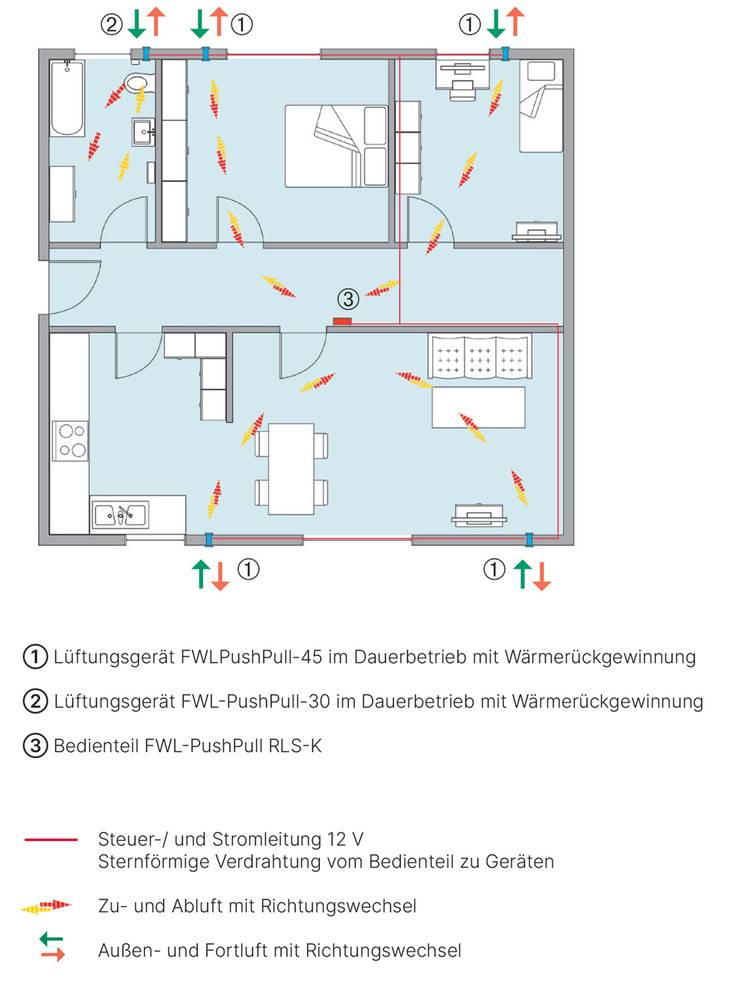 ② ① ① ③ ① ①

① Lüftungsgerät FWLPushPull-45 im Dauerbetrieb mit Wärmerückgewinnung

② Lüftungsgerät FWL-PushPull-30 im Dauerbetrieb mit Wärmerückgewinnung

③ Bedienteil FWL-PushPull RLS-K

Steuer-/ und Stromleitung 12 V
Sternförmige Verdrahtung vom Bedienteil zu Geräten

Zu- und Abluft mit Richtungswechsel

Außen- und Fortluft mit Richtungswechsel